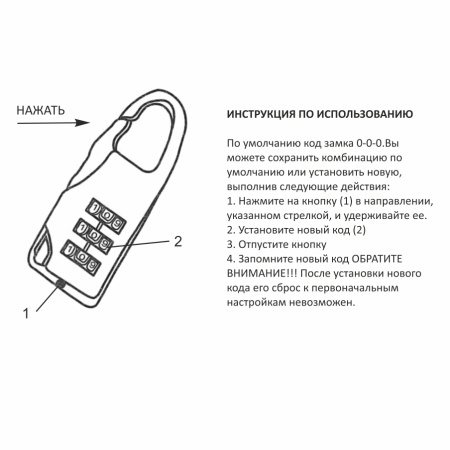 НАЖАТЬ

1 0 9
1 0 9
1 0 9

2

1

ИНСТРУКЦИЯ ПО ИСПОЛЬЗОВАНИЮ

По умолчанию код замка 0-0-0.Вы можете сохранить комбинацию по умолчанию или установить новую, выполнив следующие действия:
1. Нажмите на кнопку (1) в направлении, указанном стрелкой, и удерживайте ее.
2. Установите новый код (2)
3. Отпустите кнопку
4. Запомните новый код ОБРАТИТЕ ВНИМАНИЕ!!! После установки нового кода его сброс к первоначальным настройкам невозможен.